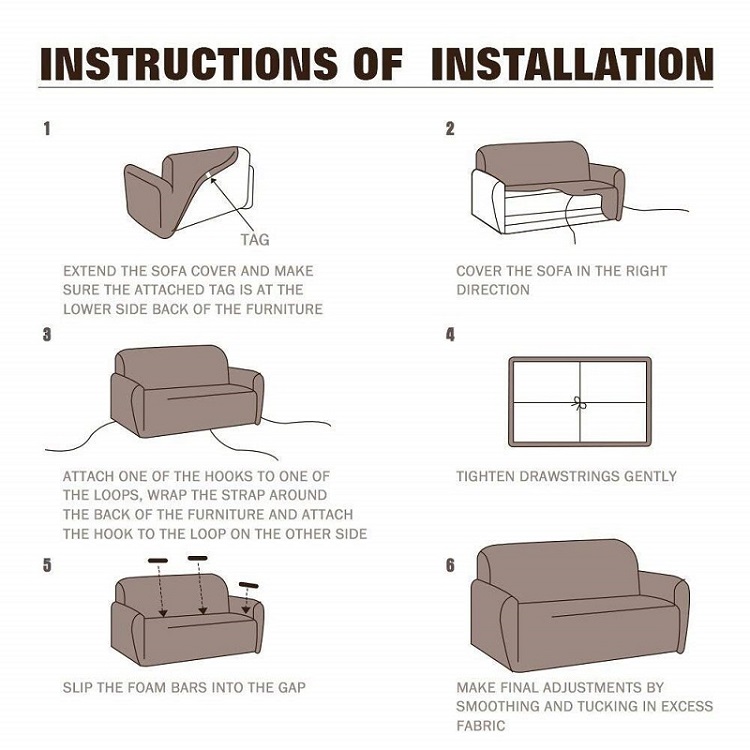 INSTRUCTIONS OF INSTALLATION

1

TAG

EXTEND THE SOFA COVER AND MAKE SURE THE ATTACHED TAG IS AT THE LOWER SIDE BACK OF THE FURNITURE

2

COVER THE SOFA IN THE RIGHT DIRECTION

3

ATTACH ONE OF THE HOOKS TO ONE OF THE LOOPS, WRAP THE STRAP AROUND THE BACK OF THE FURNITURE AND ATTACH THE HOOK TO THE LOOP ON THE OTHER SIDE

4

TIGHTEN DRAWSTRINGS GENTLY

5

SLIP THE FOAM BARS INTO THE GAP

6

MAKE FINAL ADJUSTMENTS BY SMOOTHING AND TUCKING IN EXCESS FABRIC