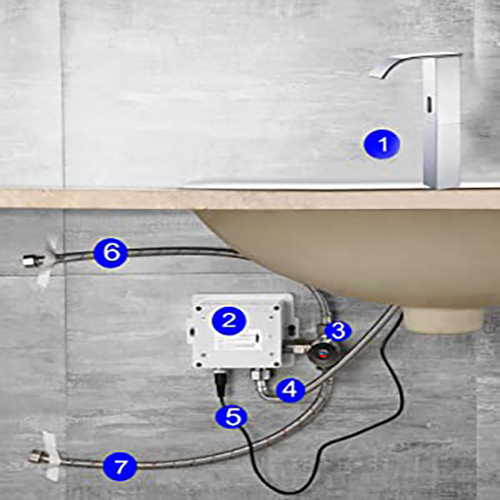 1
6
2
3
4
5
7