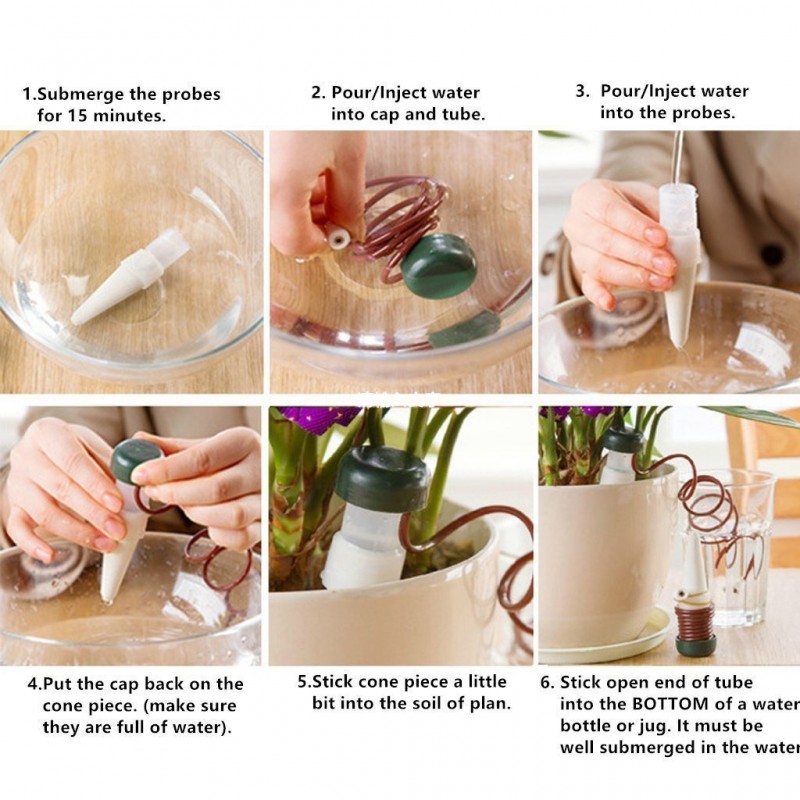 1.Submerge the probes for 15 minutes.

2. Pour/Inject water into cap and tube.

3. Pour/Inject water into the probes.

4.Put the cap back on the cone piece. (make sure they are full of water).

5.Stick cone piece a little bit into the soil of plan.

6. Stick open end of tube into the BOTTOM of a water bottle or jug. It must be well submerged in the water