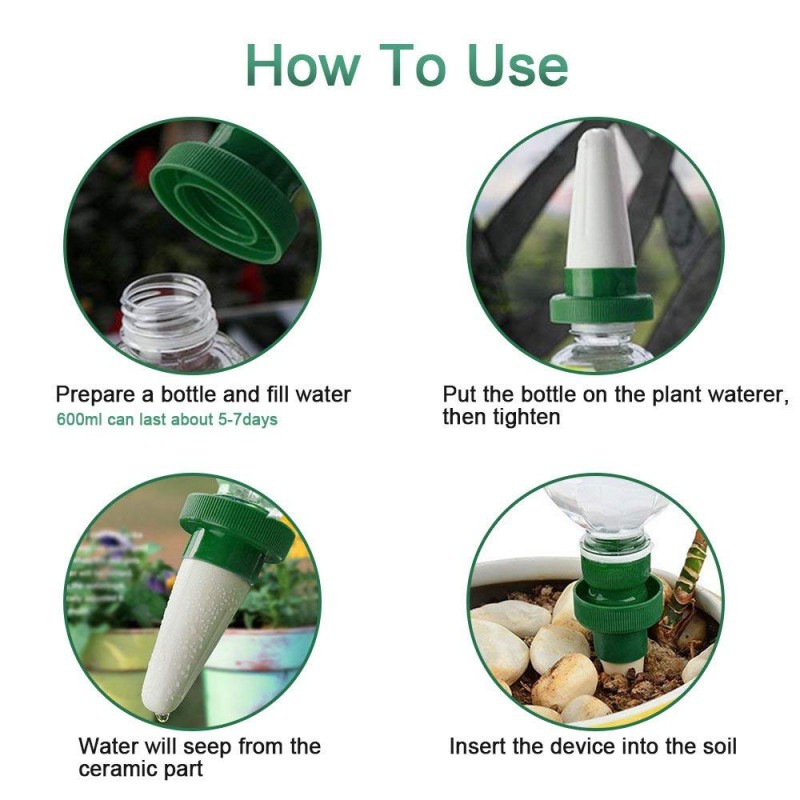 How To Use

Prepare a bottle and fill water
600ml can last about 5-7days

Put the bottle on the plant waterer, then tighten

Water will seep from the ceramic part

Insert the device into the soil